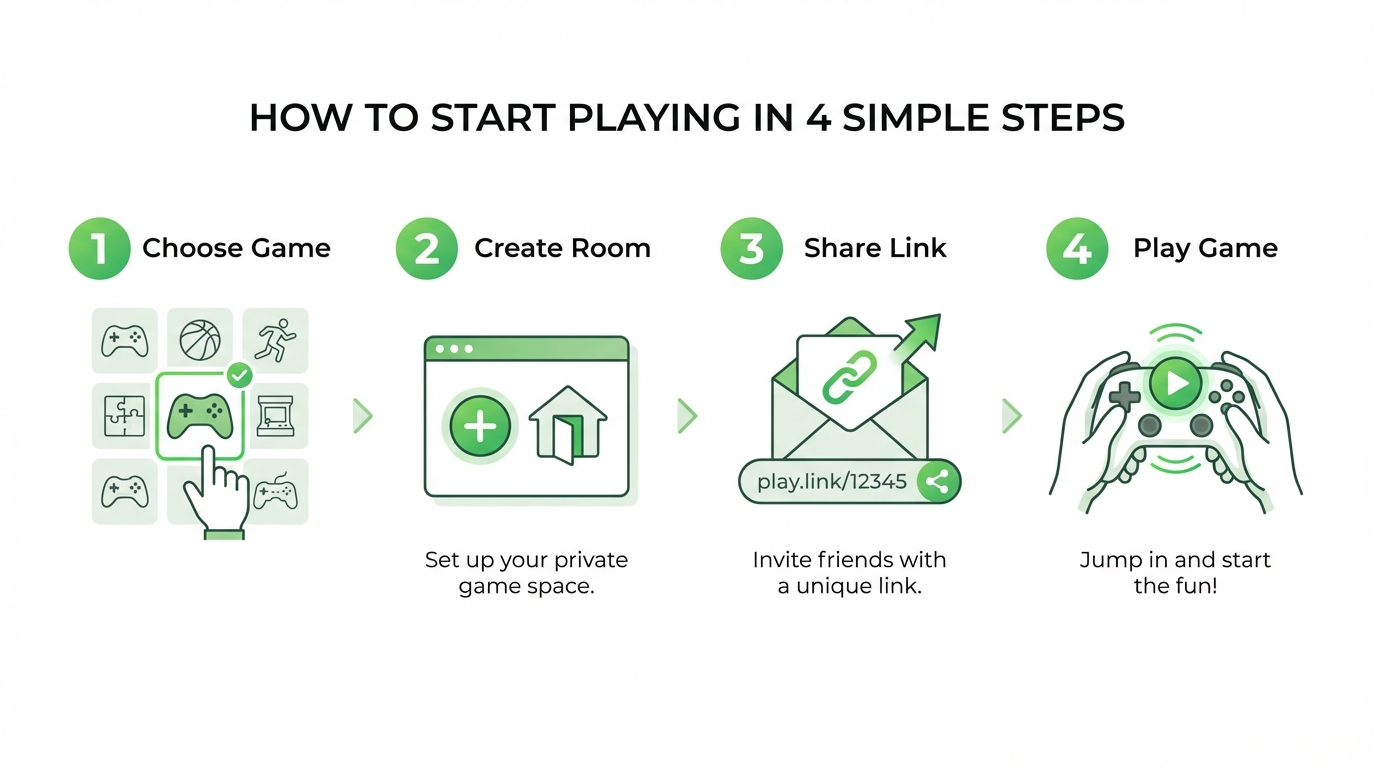 HOW TO START PLAYING IN 4 SIMPLE STEPS

1 Choose Game

2 Create Room

Set up your private game space.

3 Share Link

play.link/12345

Invite friends with a unique link.

4 Play Game

Jump in and start the fun!